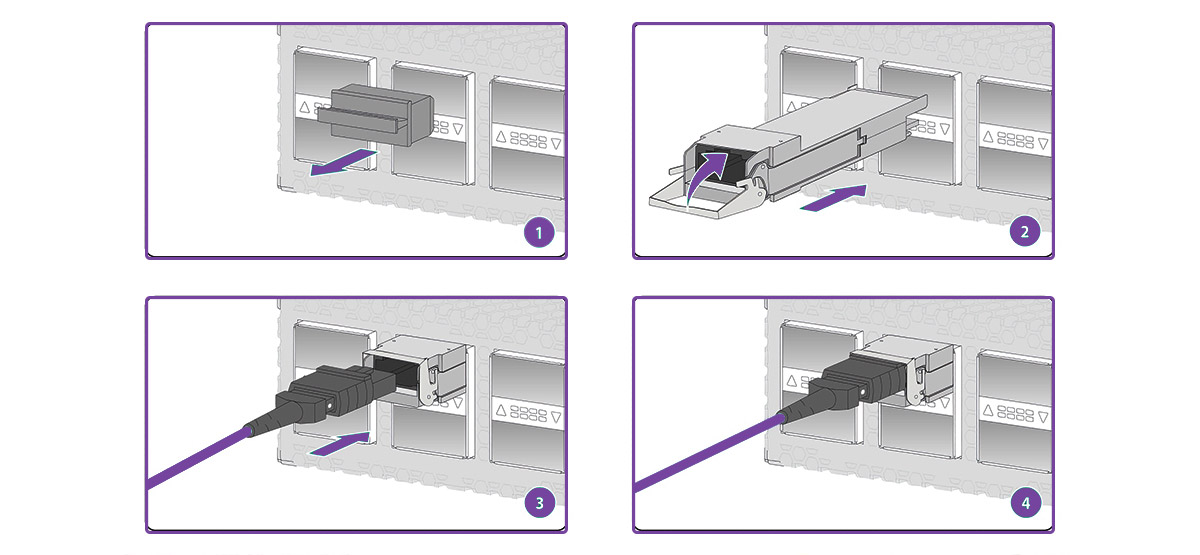 1

2

3

4