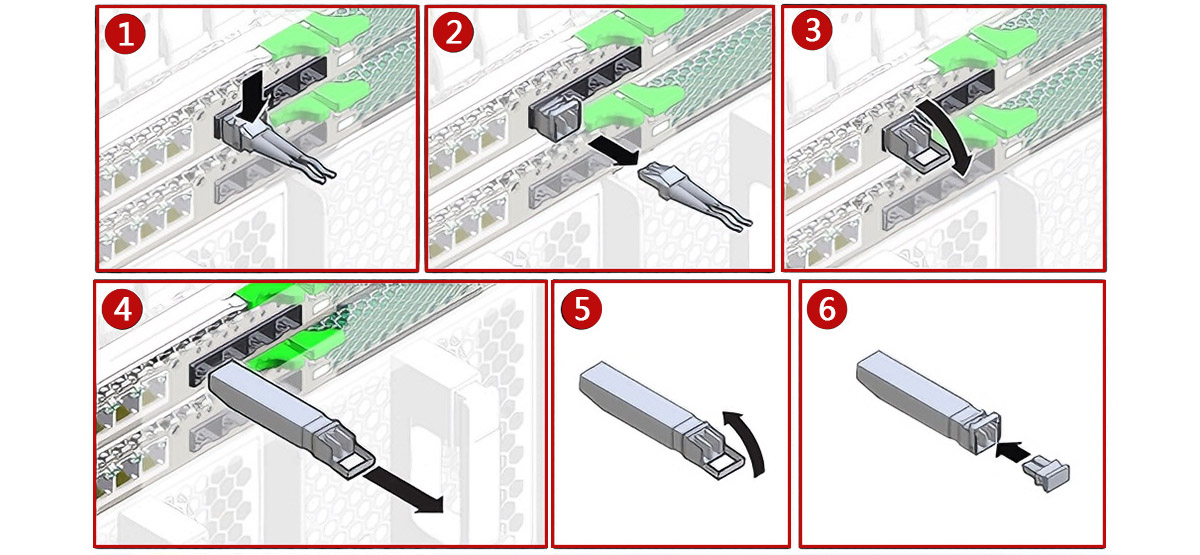 1

2

3

4

5

6